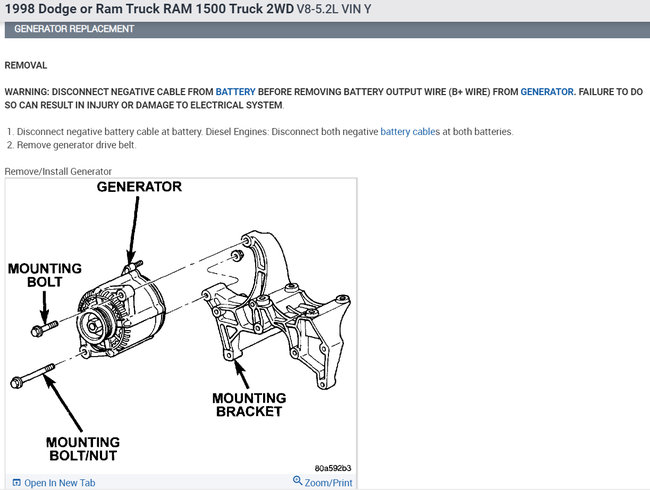 1998 Dodge or Ram Truck RAM 1500 Truck 2WD V8-5.2L VIN Y

GENERATOR REPLACEMENT

REMOVAL

WARNING: DISCONNECT NEGATIVE CABLE FROM BATTERY BEFORE REMOVING BATTERY OUTPUT WIRE (B+ WIRE) FROM GENERATOR. FAILURE TO DO SO CAN RESULT IN INJURY OR DAMAGE TO ELECTRICAL SYSTEM.

1. Disconnect negative battery cable at battery. Diesel Engines: Disconnect both negative battery cables at both batteries.
2. Remove generator drive belt.

Remove/Install Generator

GENERATOR

MOUNTING BOLT

MOUNTING BRACKET

MOUNTING BOLT/NUT

80a592b3

Open In New Tab

Zoom/Print