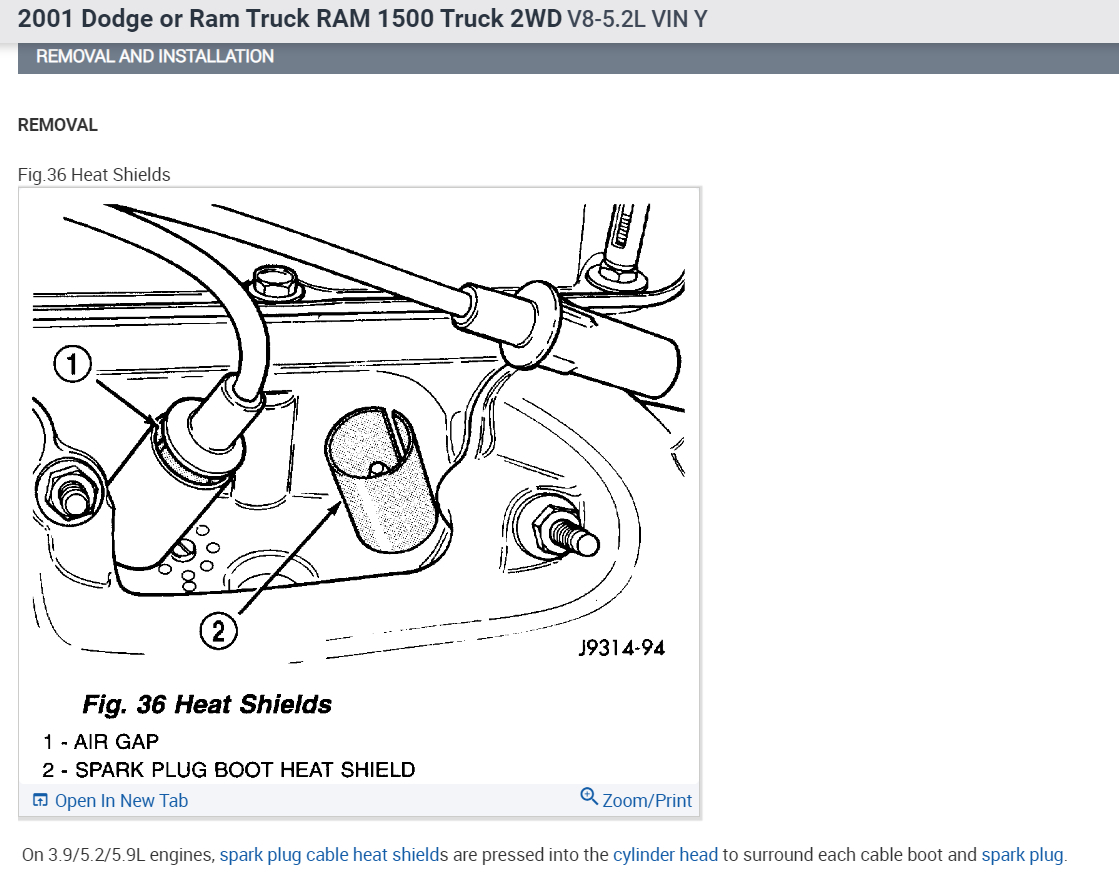 2001 Dodge or Ram Truck RAM 1500 Truck 2WD V8-5.2L VIN Y

REMOVAL AND INSTALLATION

REMOVAL

Fig.36 Heat Shields

1

2

J9314-94

Fig. 36 Heat Shields

1 - AIR GAP
2 - SPARK PLUG BOOT HEAT SHIELD

Open In New Tab

Zoom/Print

On 3.9/5.2/5.9L engines, spark plug cable heat shields are pressed into the cylinder head to surround each cable boot and spark plug.