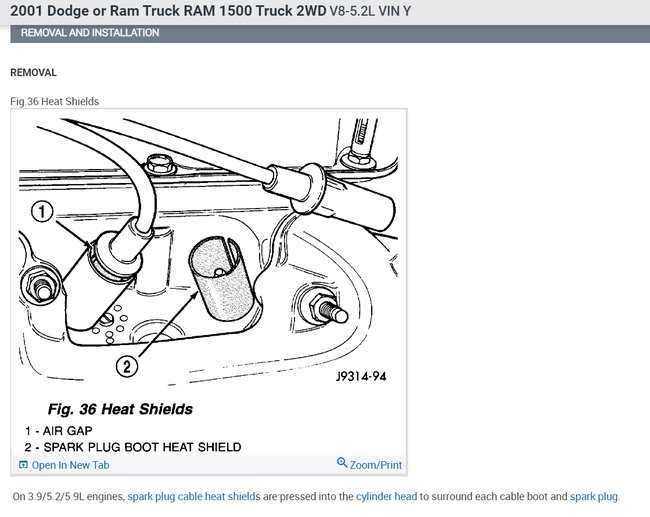 2001 Dodge or Ram Truck RAM 1500 Truck 2WD V8-5.2L VIN Y

REMOVAL AND INSTALLATION

REMOVAL

Fig.36 Heat Shields

1

2

J9314-94

Fig. 36 Heat Shields

1 - AIR GAP

2 - SPARK PLUG BOOT HEAT SHIELD

Open In New Tab

Zoom/Print

On 3.9/5.2/5.9L engines, spark plug cable heat shields are pressed into the cylinder head to surround each cable boot and spark plug.