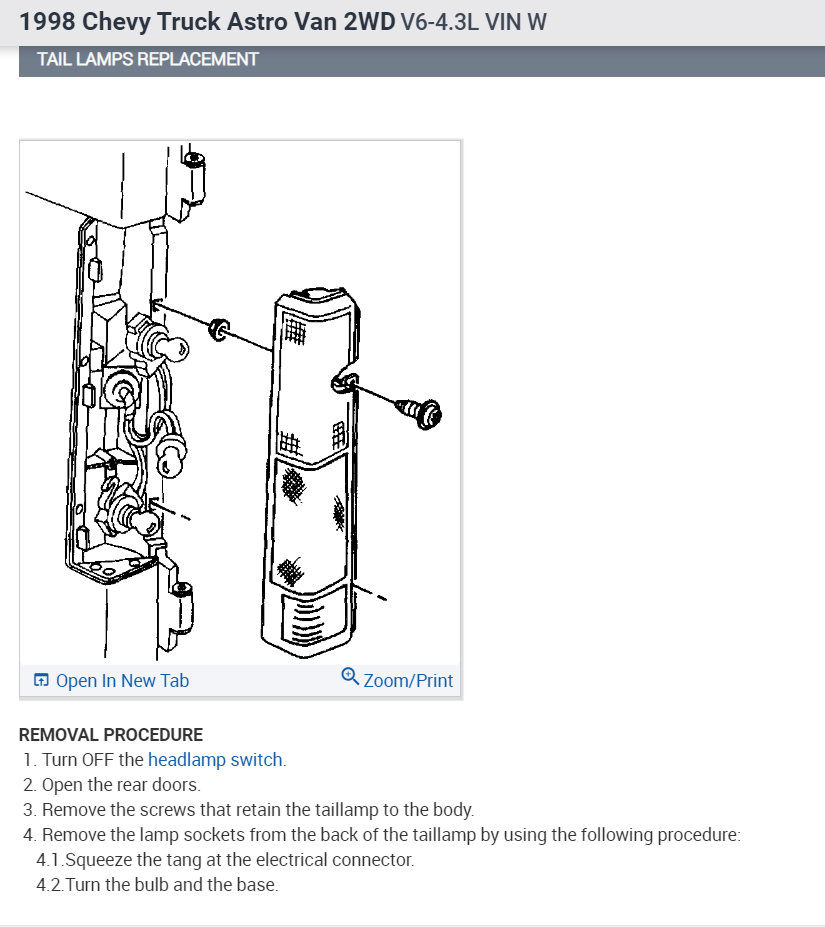 1998 Chevy Truck Astro Van 2WD V6-4.3L VIN W

TAIL LAMPS REPLACEMENT

Open In New Tab

Zoom/Print

REMOVAL PROCEDURE

1. Turn OFF the headlamp switch.
2. Open the rear doors.
3. Remove the screws that retain the taillamp to the body.
4. Remove the lamp sockets from the back of the taillamp by using the following procedure:
4.1.Squeeze the tang at the electrical connector.
4.2.Turn the bulb and the base.