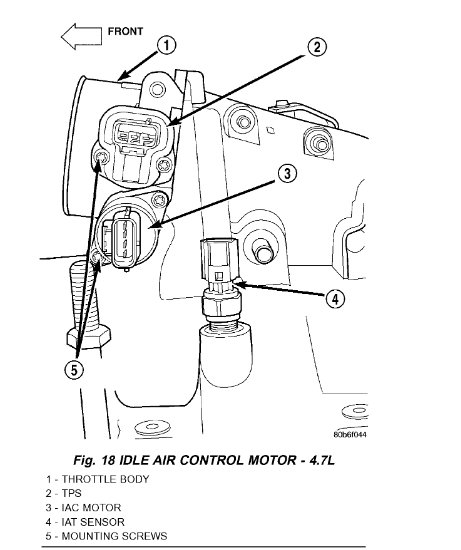 FRONT

1

2

3

4

5

80b6f044

Fig. 18 IDLE AIR CONTROL MOTOR - 4.7L

1 - THROTTLE BODY
2 - TPS
3 - IAC MOTOR
4 - IAT SENSOR
5 - MOUNTING SCREWS