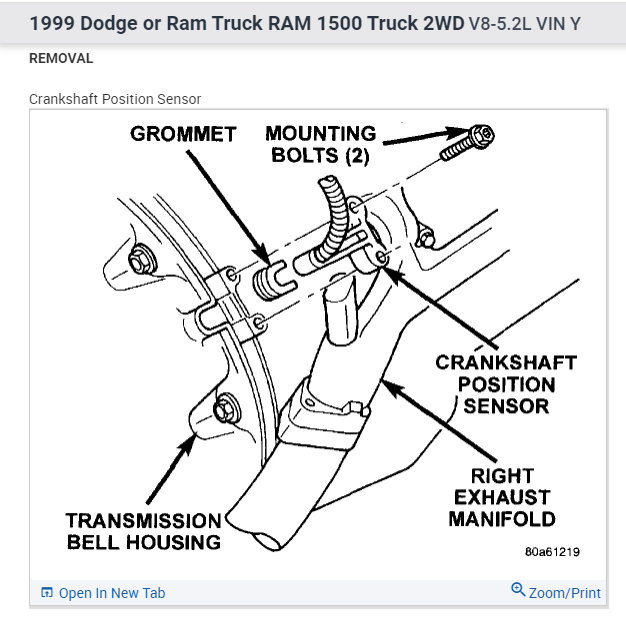 1999 Dodge or Ram Truck RAM 1500 Truck 2WD V8-5.2L VIN Y

REMOVAL

Crankshaft Position Sensor

GROMMET

MOUNTING BOLTS (2)

CRANKSHAFT POSITION SENSOR

RIGHT EXHAUST MANIFOLD

TRANSMISSION BELL HOUSING

80a61219

Open In New Tab

Zoom/Print