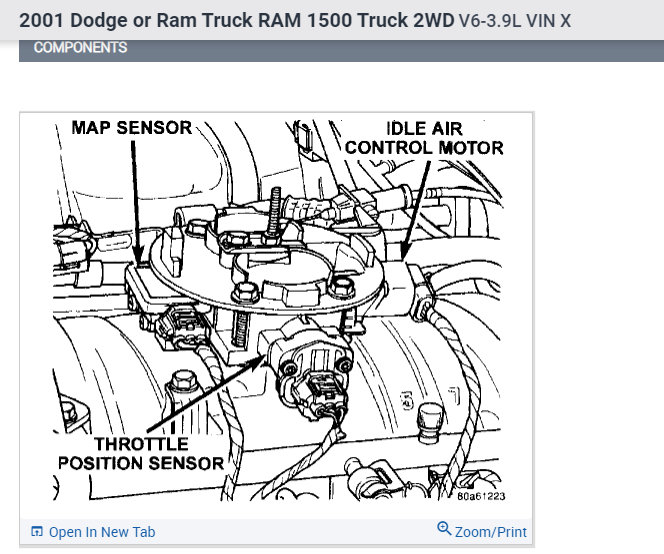 2001 Dodge or Ram Truck RAM 1500 Truck 2WD V6-3.9L VIN X

COMPONENTS

MAP SENSOR

IDLE AIR CONTROL MOTOR

THROTTLE POSITION SENSOR

80a61223

Open In New Tab

Zoom/Print