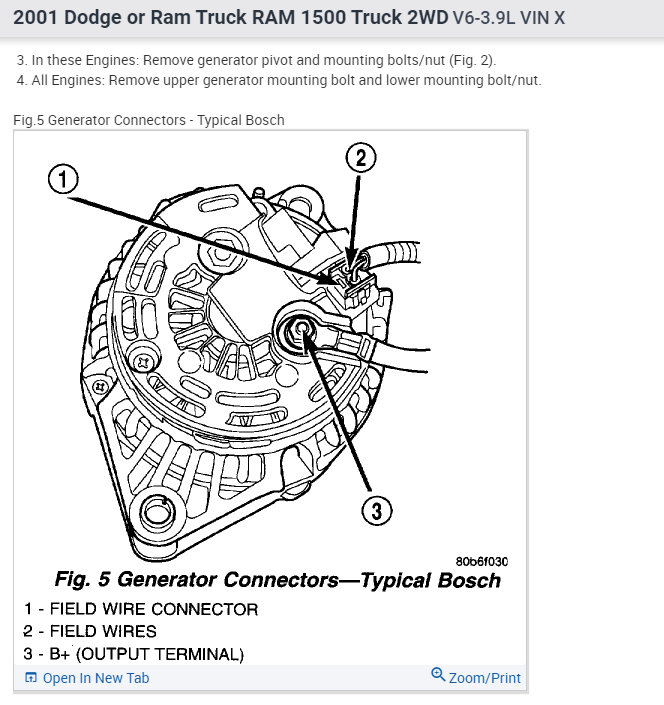 2001 Dodge or Ram Truck RAM 1500 Truck 2WD V6-3.9L VIN X

3. In these Engines: Remove generator pivot and mounting bolts/nut (Fig. 2).
4. All Engines: Remove upper generator mounting bolt and lower mounting bolt/nut.

Fig.5 Generator Connectors - Typical Bosch

1
2
3

80b6f030

Fig. 5 Generator Connectors—Typical Bosch

1 - FIELD WIRE CONNECTOR
2 - FIELD WIRES
3 - B+ (OUTPUT TERMINAL)

Open In New Tab

Zoom/Print