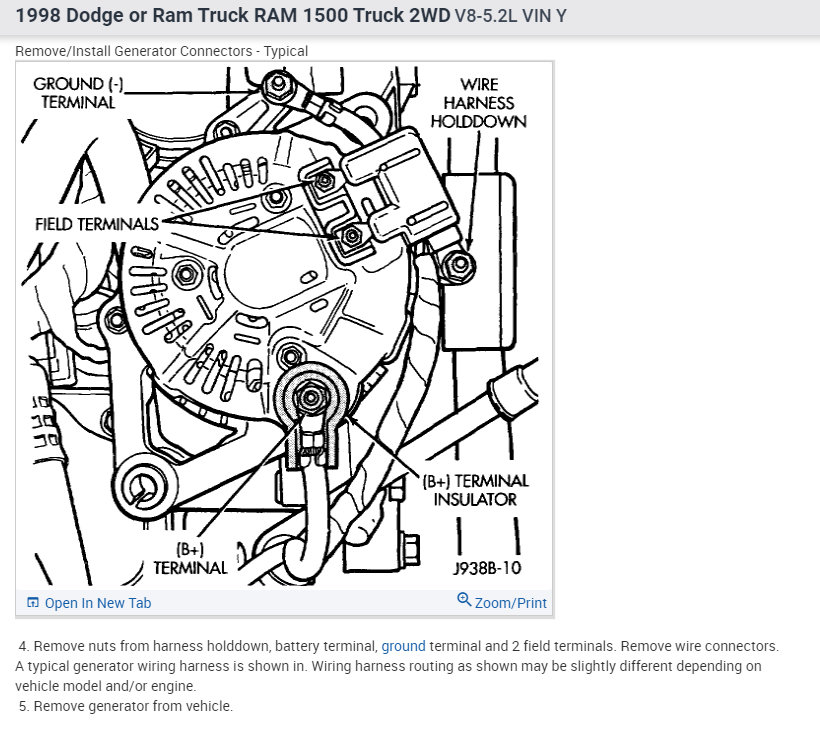 1998 Dodge or Ram Truck RAM 1500 Truck 2WD V8-5.2L VIN Y

Remove/Install Generator Connectors - Typical

GROUND (-) TERMINAL

WIRE HARNESS HOLDDOWN

FIELD TERMINALS

(B+) TERMINAL INSULATOR

(B+) TERMINAL

J938B-10

Open In New Tab

Zoom/Print

4. Remove nuts from harness holddown, battery terminal, ground terminal and 2 field terminals. Remove wire connectors. A typical generator wiring harness is shown in. Wiring harness routing as shown may be slightly different depending on vehicle model and/or engine.

5. Remove generator from vehicle.