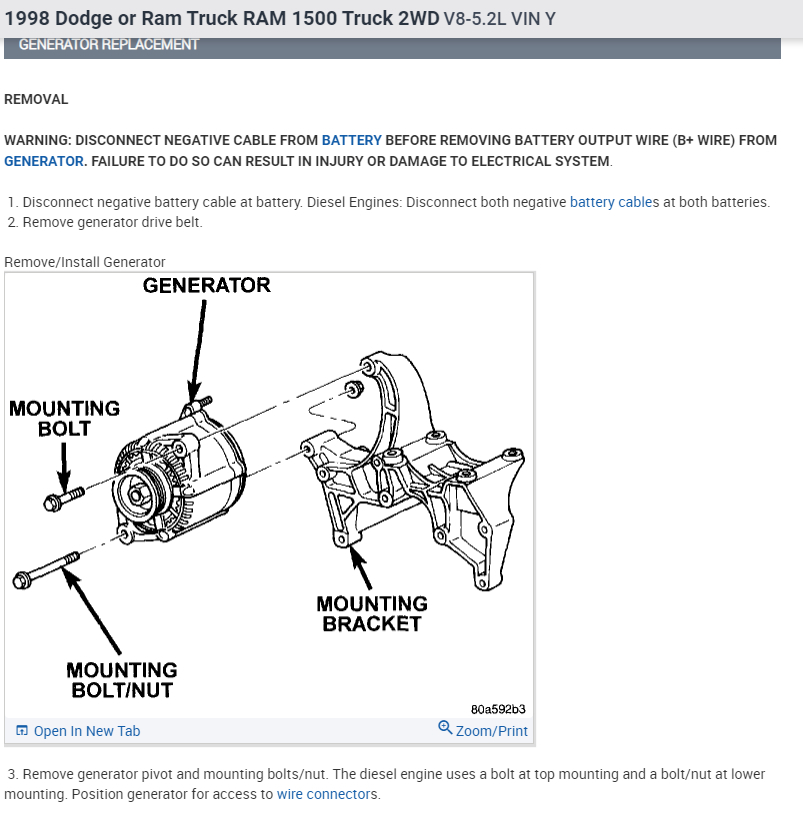 1998 Dodge or Ram Truck RAM 1500 Truck 2WD V8-5.2L VIN Y

GENERATOR REPLACEMENT

REMOVAL

WARNING: DISCONNECT NEGATIVE CABLE FROM BATTERY BEFORE REMOVING BATTERY OUTPUT WIRE (B+ WIRE) FROM GENERATOR. FAILURE TO DO SO CAN RESULT IN INJURY OR DAMAGE TO ELECTRICAL SYSTEM.

1. Disconnect negative battery cable at battery. Diesel Engines: Disconnect both negative battery cables at both batteries.
2. Remove generator drive belt.

Remove/Install Generator

GENERATOR

MOUNTING BOLT

MOUNTING BRACKET

MOUNTING BOLT/NUT

80a592b3

Open In New Tab

Zoom/Print

3. Remove generator pivot and mounting bolts/nut. The diesel engine uses a bolt at top mounting and a bolt/nut at lower mounting. Position generator for access to wire connectors.