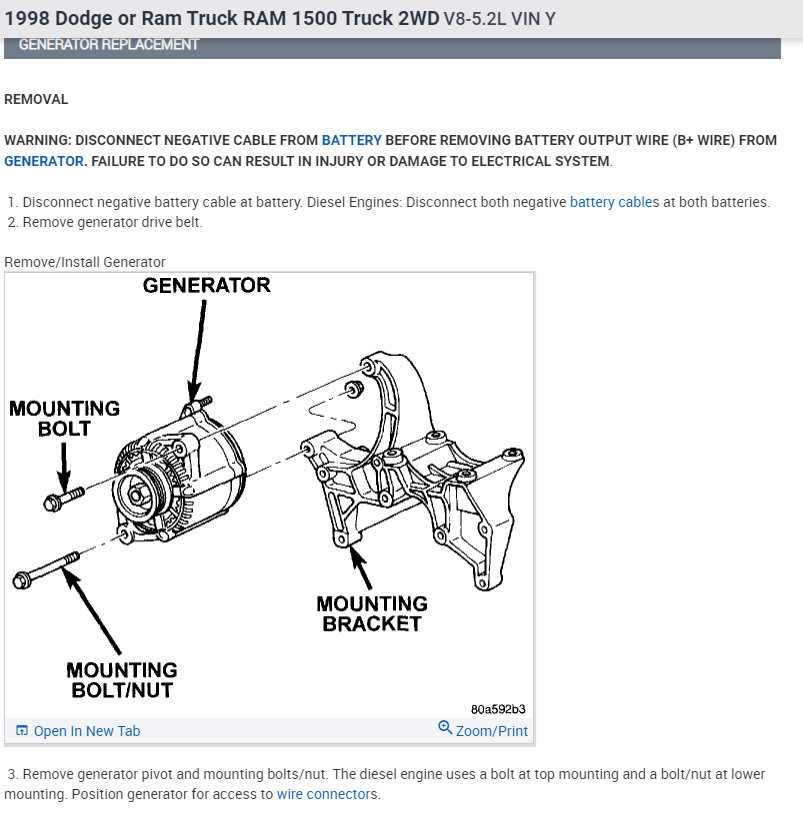 1998 Dodge or Ram Truck RAM 1500 Truck 2WD V8-5.2L VIN Y

GENERATOR REPLACEMENT

REMOVAL

WARNING: DISCONNECT NEGATIVE CABLE FROM BATTERY BEFORE REMOVING BATTERY OUTPUT WIRE (B+ WIRE) FROM GENERATOR. FAILURE TO DO SO CAN RESULT IN INJURY OR DAMAGE TO ELECTRICAL SYSTEM.

1. Disconnect negative battery cable at battery. Diesel Engines: Disconnect both negative battery cables at both batteries.
2. Remove generator drive belt.

Remove/Install Generator

GENERATOR

MOUNTING BOLT

MOUNTING BRACKET

MOUNTING BOLT/NUT

80a592b3

Open In New Tab

Zoom/Print

3. Remove generator pivot and mounting bolts/nut. The diesel engine uses a bolt at top mounting and a bolt/nut at lower mounting. Position generator for access to wire connectors.