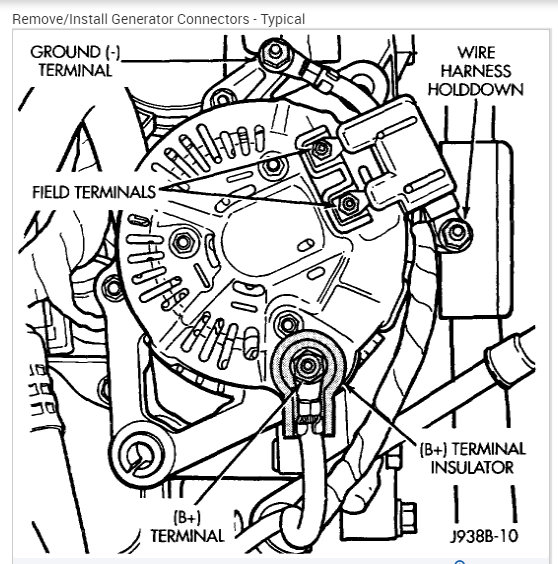 Remove/Install Generator Connectors - Typical

GROUND (-) TERMINAL

WIRE HARNESS HOLDDOWN

FIELD TERMINALS

(B+) TERMINAL INSULATOR

(B+) TERMINAL

J938B-10