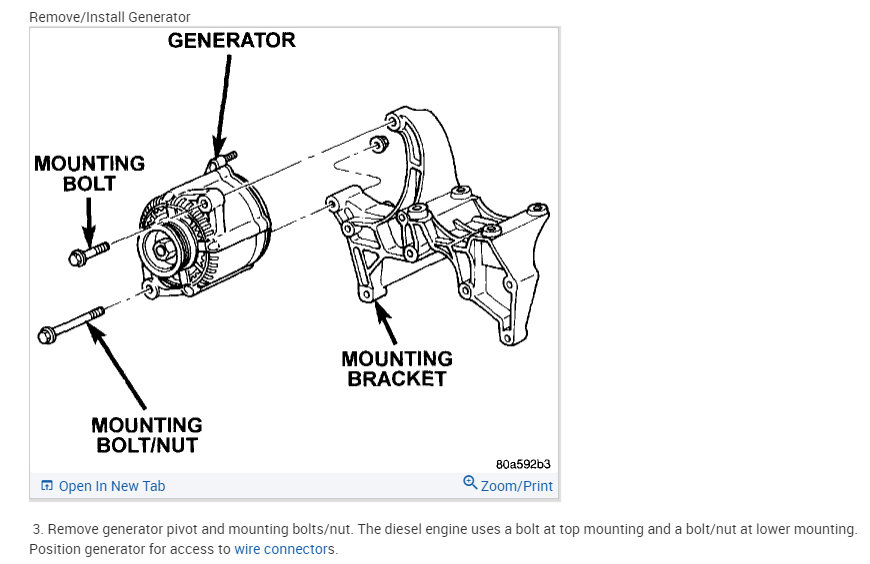 Remove/Install Generator

GENERATOR

MOUNTING BOLT

MOUNTING BRACKET

MOUNTING BOLT/NUT

80a592b3

Open In New Tab

Zoom/Print

3. Remove generator pivot and mounting bolts/nut. The diesel engine uses a bolt at top mounting and a bolt/nut at lower mounting. Position generator for access to wire connectors.