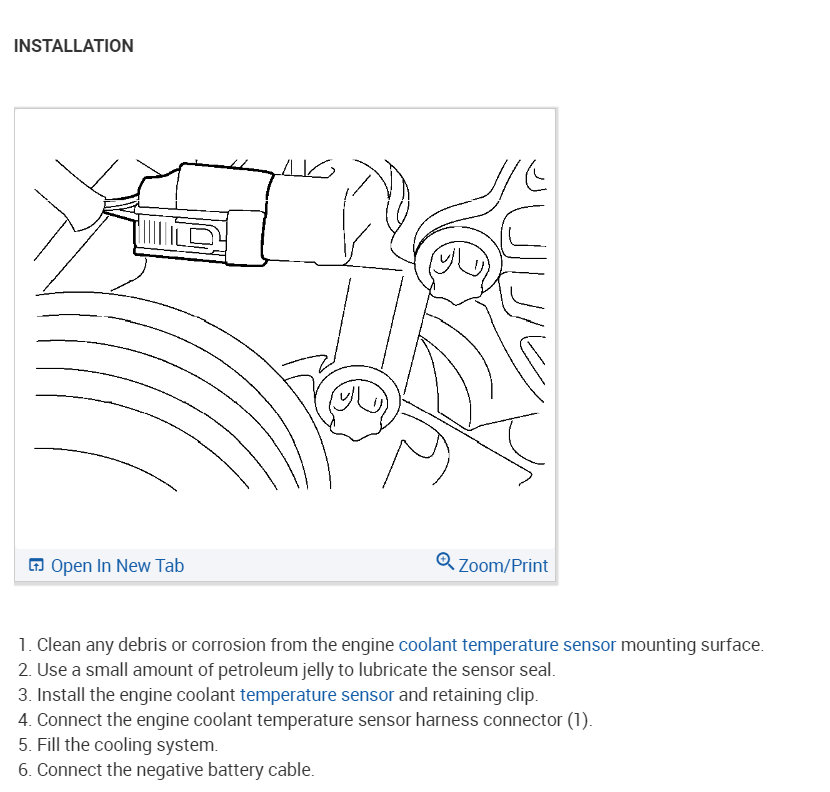 INSTALLATION

Open In New Tab

Zoom/Print

1. Clean any debris or corrosion from the engine coolant temperature sensor mounting surface.
2. Use a small amount of petroleum jelly to lubricate the sensor seal.
3. Install the engine coolant temperature sensor and retaining clip.
4. Connect the engine coolant temperature sensor harness connector (1).
5. Fill the cooling system.
6. Connect the negative battery cable.