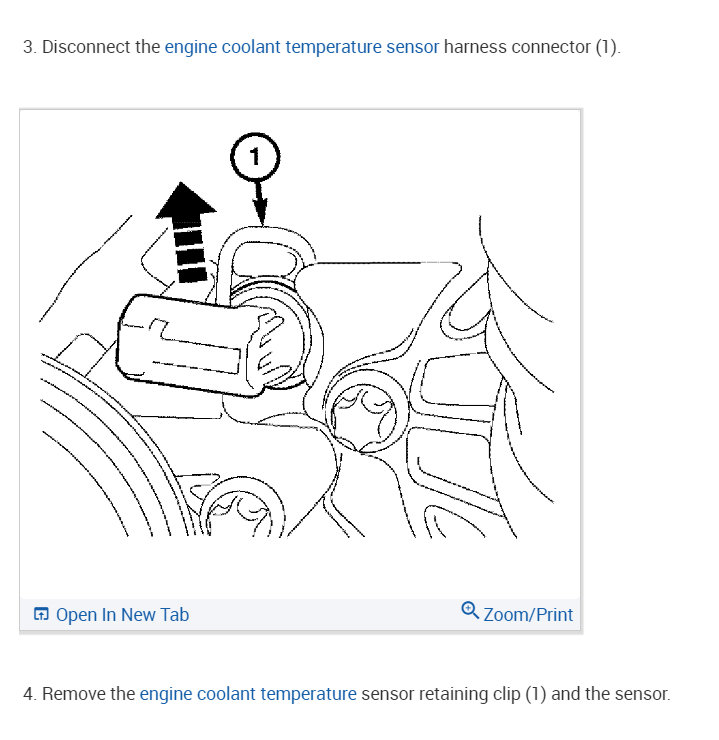 3. Disconnect the engine coolant temperature sensor harness connector (1).

1

Open In New Tab

Zoom/Print

4. Remove the engine coolant temperature sensor retaining clip (1) and the sensor.