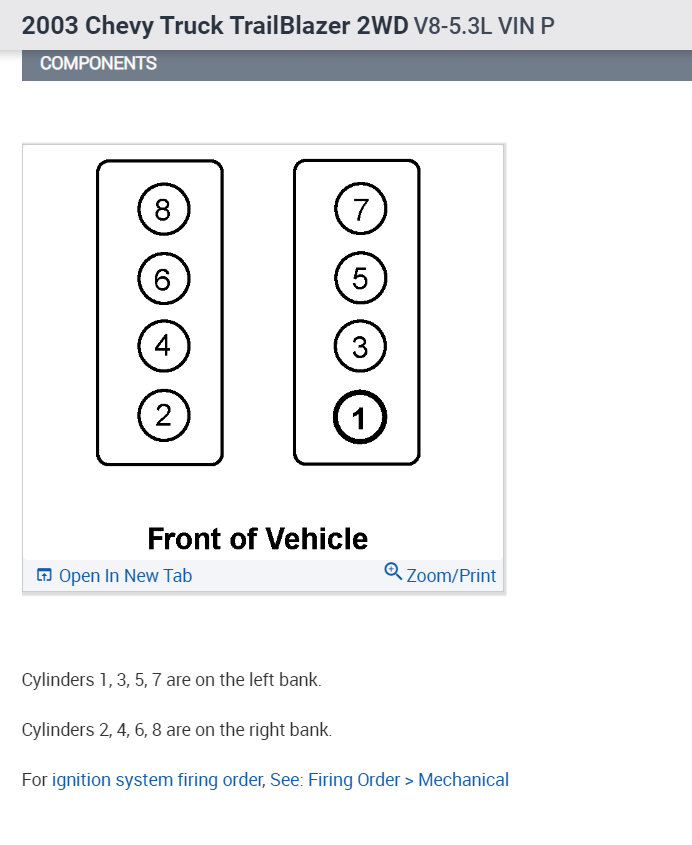 2003 Chevy Truck TrailBlazer 2WD V8-5.3L VIN P

COMPONENTS

8
6
4
2

7
5
3
1

Front of Vehicle

Open In New Tab

Zoom/Print

Cylinders 1, 3, 5, 7 are on the left bank.

Cylinders 2, 4, 6, 8 are on the right bank.

For ignition system firing order, See: Firing Order > Mechanical