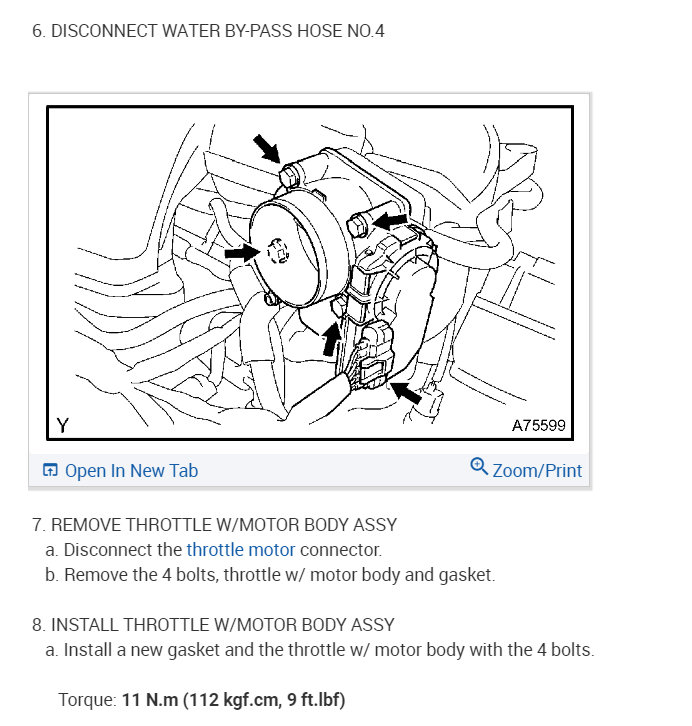 6. DISCONNECT WATER BY-PASS HOSE NO.4

Y

A75599

Open In New Tab

Zoom/Print

7. REMOVE THROTTLE W/MOTOR BODY ASSY
a. Disconnect the throttle motor connector.
b. Remove the 4 bolts, throttle w/ motor body and gasket.

8. INSTALL THROTTLE W/MOTOR BODY ASSY
a. Install a new gasket and the throttle w/ motor body with the 4 bolts.

Torque: 11 N.m (112 kgf.cm, 9 ft.lbf)