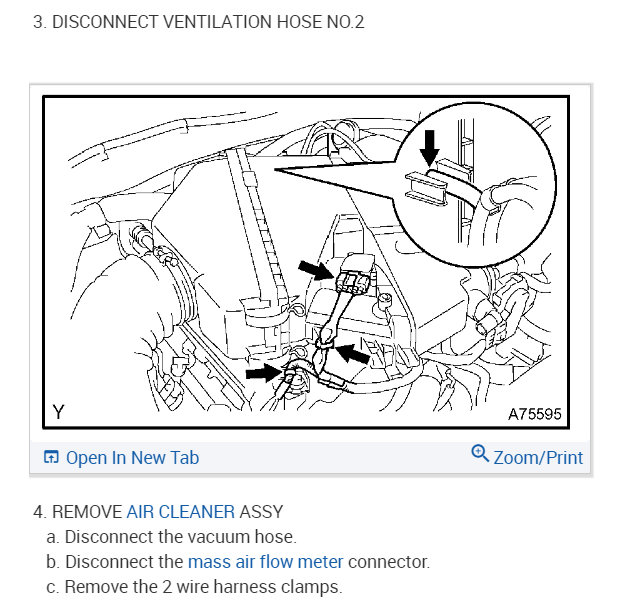 3. DISCONNECT VENTILATION HOSE NO.2

Y

A75595

Open In New Tab

Zoom/Print

4. REMOVE AIR CLEANER ASSY

a. Disconnect the vacuum hose.

b. Disconnect the mass air flow meter connector.

c. Remove the 2 wire harness clamps.