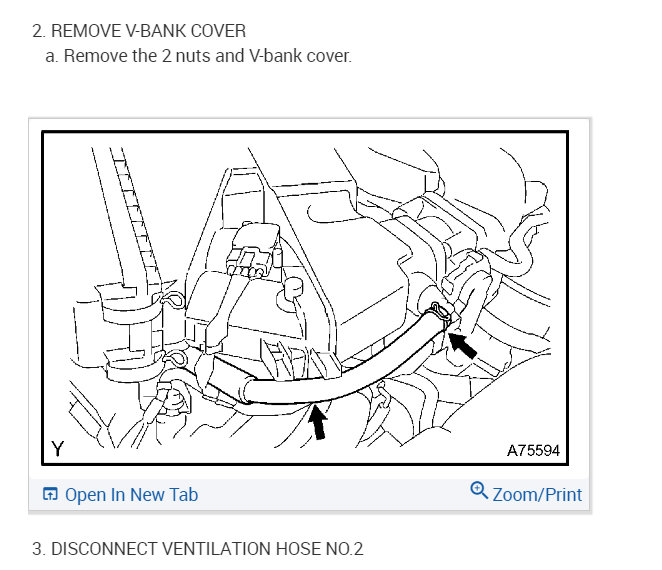 2. REMOVE V-BANK COVER

a. Remove the 2 nuts and V-bank cover.

Y

A75594

Open In New Tab

Zoom/Print

3. DISCONNECT VENTILATION HOSE NO.2