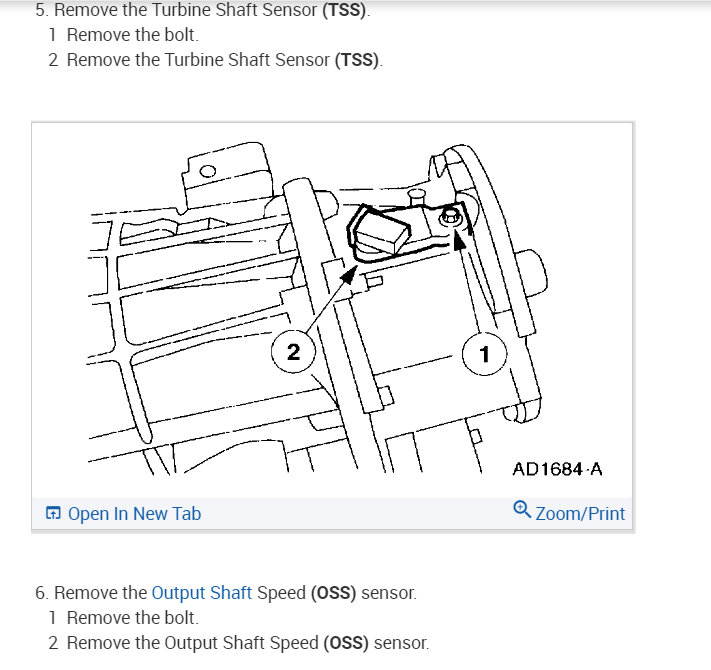 5. Remove the Turbine Shaft Sensor (TSS).
1 Remove the bolt.
2 Remove the Turbine Shaft Sensor (TSS).

2
1
AD1684-A

Open In New Tab
Zoom/Print

6. Remove the Output Shaft Speed (OSS) sensor.
1 Remove the bolt.
2 Remove the Output Shaft Speed (OSS) sensor.