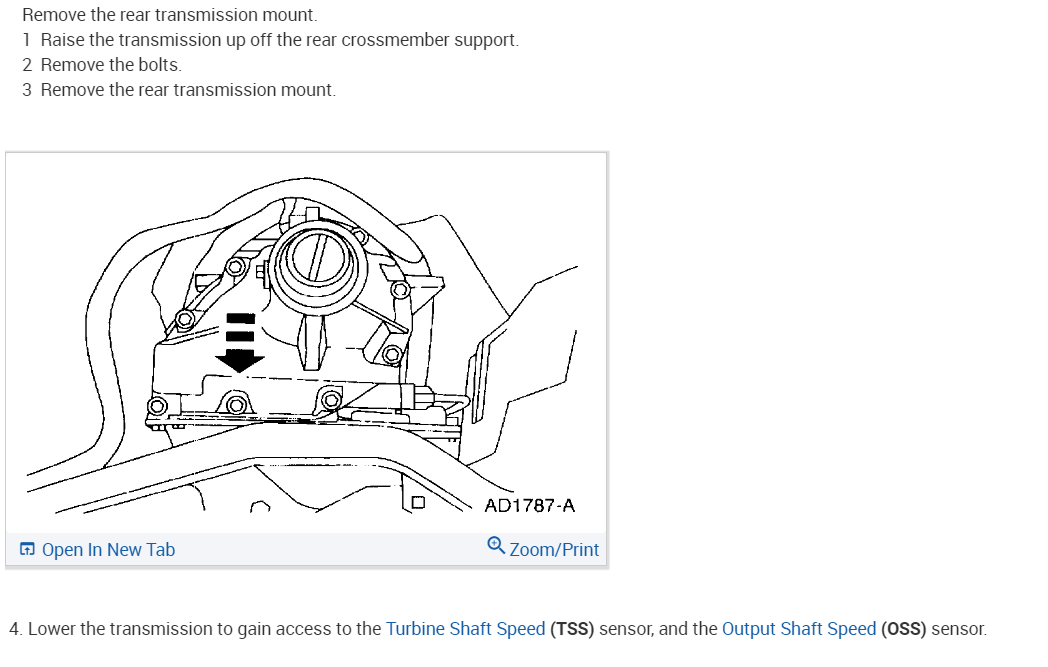 Remove the rear transmission mount.
1 Raise the transmission up off the rear crossmember support.
2 Remove the bolts.
3 Remove the rear transmission mount.

AD1787-A

Open In New Tab
Zoom/Print

4. Lower the transmission to gain access to the Turbine Shaft Speed (TSS) sensor, and the Output Shaft Speed (OSS) sensor.