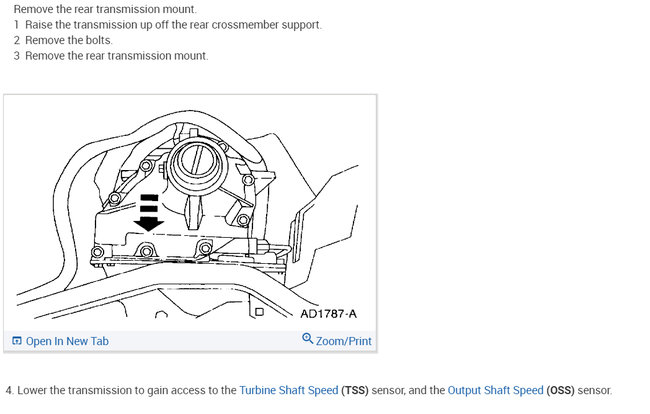 Remove the rear transmission mount.
1 Raise the transmission up off the rear crossmember support.
2 Remove the bolts.
3 Remove the rear transmission mount.

AD1787-A

Open In New Tab

Zoom/Print

4. Lower the transmission to gain access to the Turbine Shaft Speed (TSS) sensor, and the Output Shaft Speed (OSS) sensor.