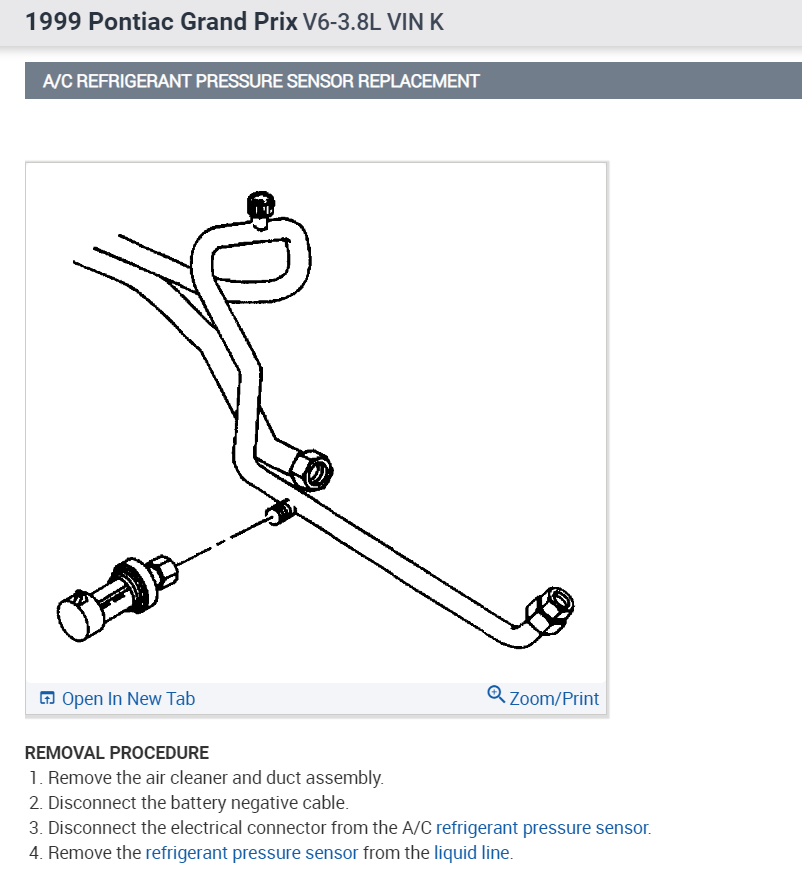 1999 Pontiac Grand Prix V6-3.8L VIN K

A/C REFRIGERANT PRESSURE SENSOR REPLACEMENT

Open In New Tab

Zoom/Print

REMOVAL PROCEDURE

1. Remove the air cleaner and duct assembly.
2. Disconnect the battery negative cable.
3. Disconnect the electrical connector from the A/C refrigerant pressure sensor.
4. Remove the refrigerant pressure sensor from the liquid line.