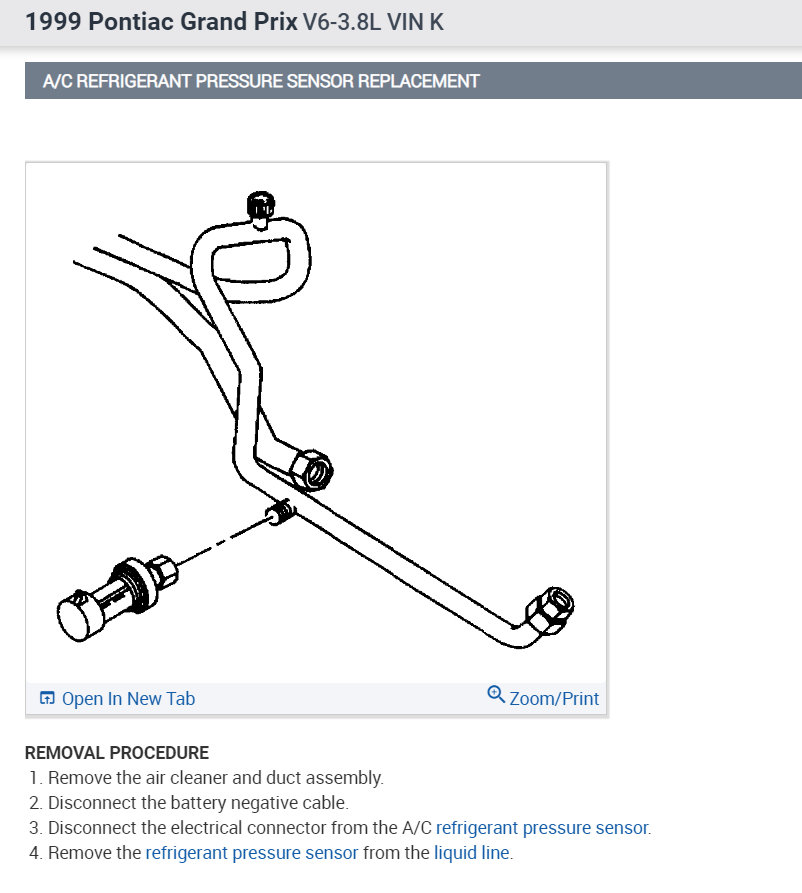 1999 Pontiac Grand Prix V6-3.8L VIN K

A/C REFRIGERANT PRESSURE SENSOR REPLACEMENT

Open In New Tab

Zoom/Print

REMOVAL PROCEDURE

1. Remove the air cleaner and duct assembly.
2. Disconnect the battery negative cable.
3. Disconnect the electrical connector from the A/C refrigerant pressure sensor.
4. Remove the refrigerant pressure sensor from the liquid line.