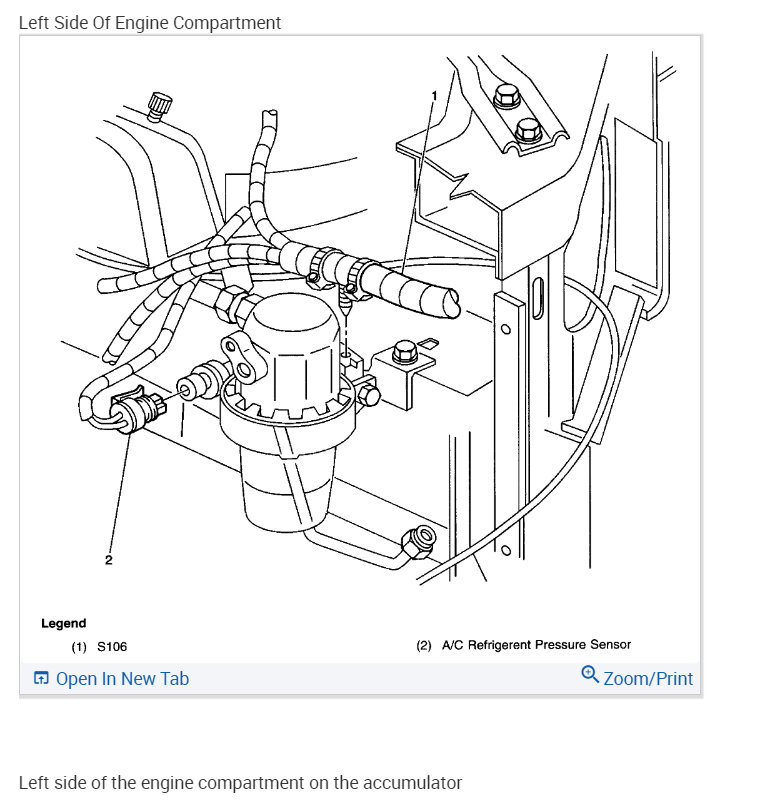 Left Side Of Engine Compartment

1

2

Legend

(1) S106

(2) A/C Refrigerent Pressure Sensor

Open In New Tab

Zoom/Print

Left side of the engine compartment on the accumulator