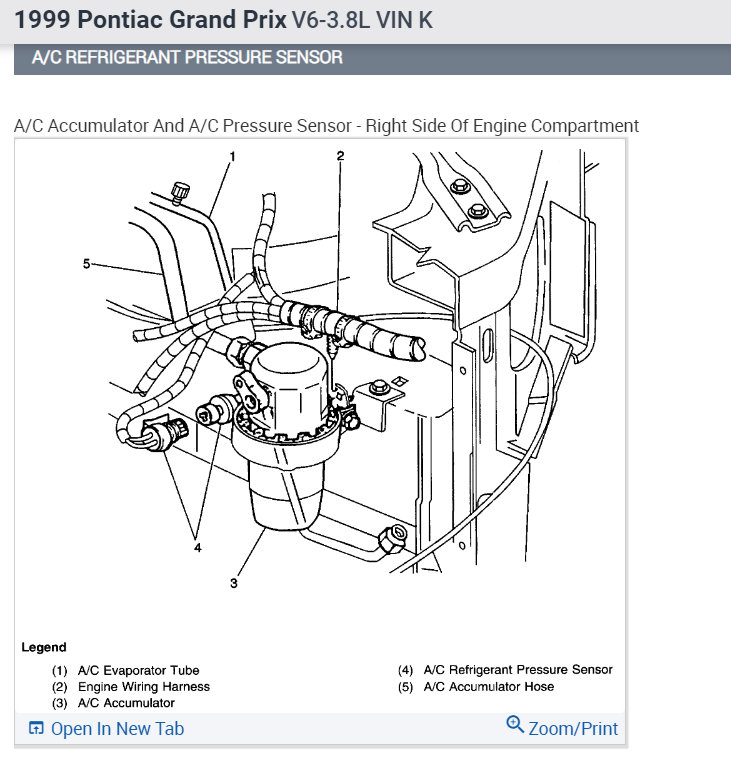 1999 Pontiac Grand Prix V6-3.8L VIN K

A/C REFRIGERANT PRESSURE SENSOR

A/C Accumulator And A/C Pressure Sensor - Right Side Of Engine Compartment

1
2
5
4
3

Legend

(1) A/C Evaporator Tube
(2) Engine Wiring Harness
(3) A/C Accumulator
(4) A/C Refrigerant Pressure Sensor
(5) A/C Accumulator Hose

Open In New Tab
Zoom/Print