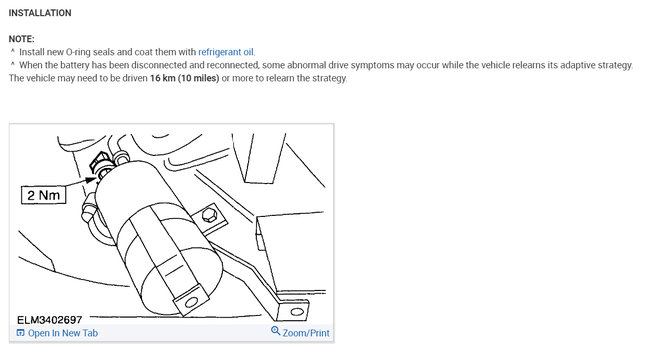 INSTALLATION

NOTE:
^ Install new O-ring seals and coat them with refrigerant oil.
^ When the battery has been disconnected and reconnected, some abnormal drive symptoms may occur while the vehicle relearns its adaptive strategy. The vehicle may need to be driven 16 km (10 miles) or more to relearn the strategy.

2 Nm

ELM3402697

Open In New Tab

Zoom/Print