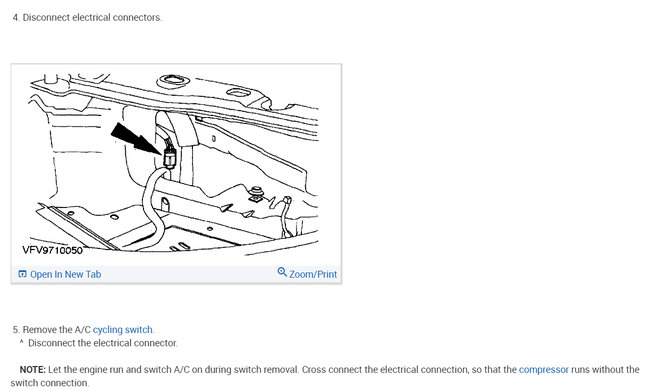 4. Disconnect electrical connectors.

VFV9710050

Open In New Tab

Zoom/Print

5. Remove the A/C cycling switch.
^ Disconnect the electrical connector.

NOTE: Let the engine run and switch A/C on during switch removal. Cross connect the electrical connection, so that the compressor runs without the switch connection.