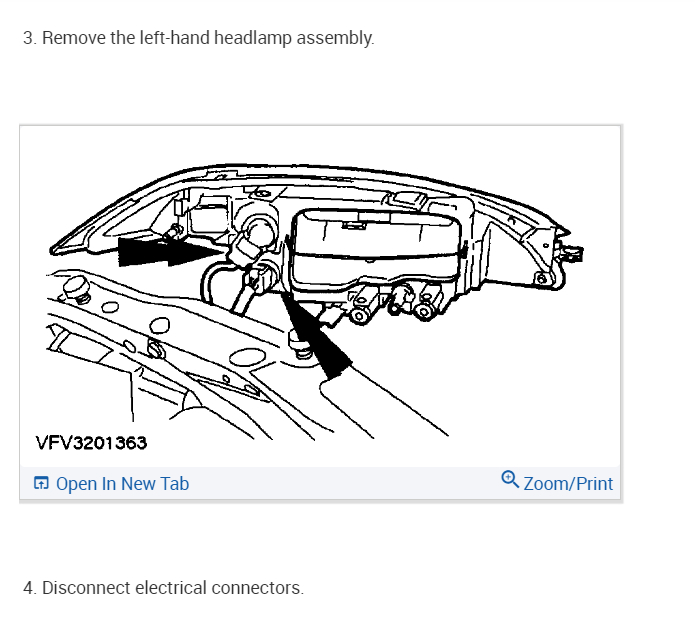 3. Remove the left-hand headlamp assembly.

VFV3201363

Open In New Tab

Zoom/Print

4. Disconnect electrical connectors.