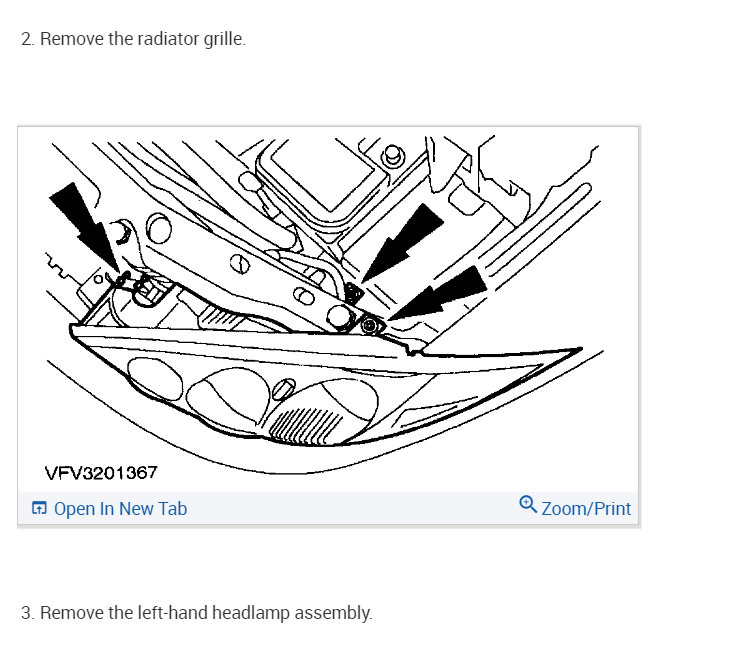 2. Remove the radiator grille.

VFV3201367

Open In New Tab

Zoom/Print

3. Remove the left-hand headlamp assembly.