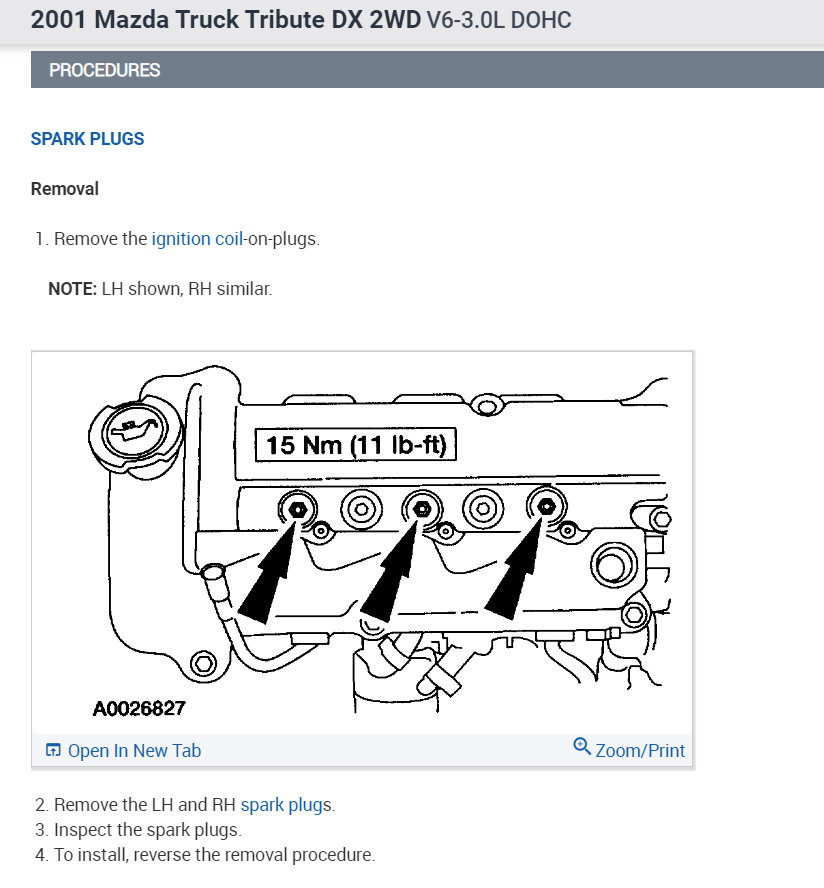 2001 Mazda Truck Tribute DX 2WD V6-3.0L DOHC

PROCEDURES

SPARK PLUGS

Removal

1. Remove the ignition coil-on-plugs.

NOTE: LH shown, RH similar.

15 Nm (11 lb-ft)

A0026827

Open In New Tab

Zoom/Print

2. Remove the LH and RH spark plugs.
3. Inspect the spark plugs.
4. To install, reverse the removal procedure.