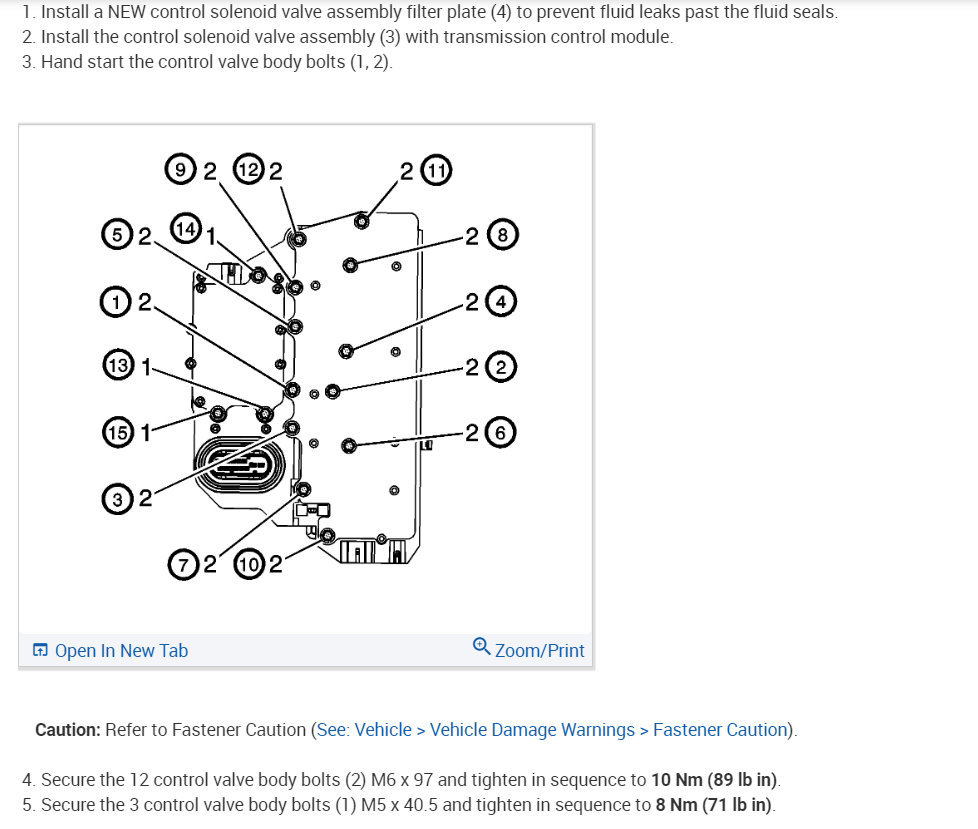 1. Install a NEW control solenoid valve assembly filter plate (4) to prevent fluid leaks past the fluid seals.
2. Install the control solenoid valve assembly (3) with transmission control module.
3. Hand start the control valve body bolts (1, 2).

9 2 12 2 2 11
5 2 14 1 2 8
1 2 2 4
13 1 2 2
15 1 2 6
3 2
7 2 10 2

Open In New Tab
Zoom/Print

Caution: Refer to Fastener Caution (See: Vehicle > Vehicle Damage Warnings > Fastener Caution).

4. Secure the 12 control valve body bolts (2) M6 x 97 and tighten in sequence to 10 Nm (89 lb in).
5. Secure the 3 control valve body bolts (1) M5 x 40.5 and tighten in sequence to 8 Nm (71 lb in).