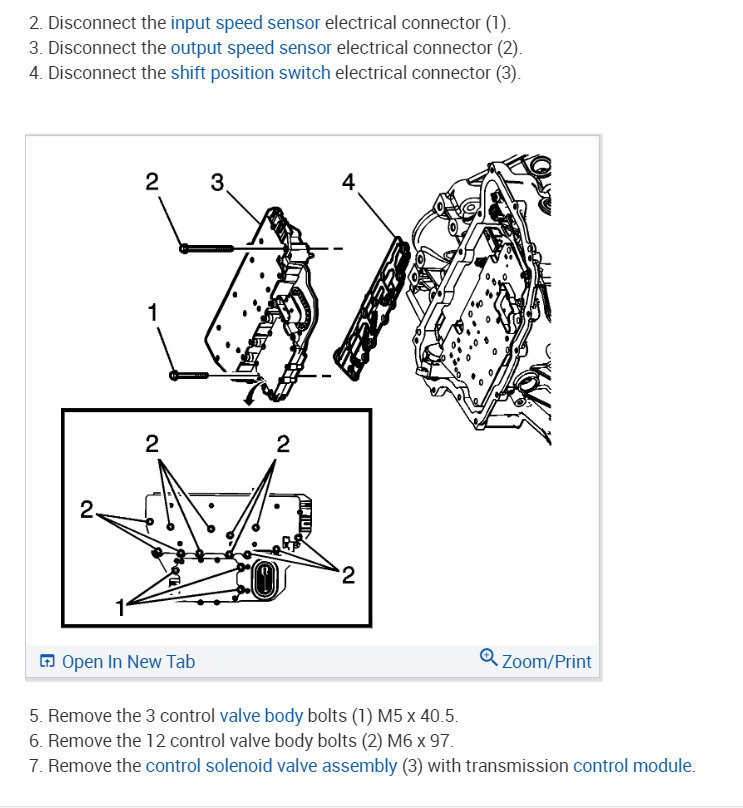 2. Disconnect the input speed sensor electrical connector (1).
3. Disconnect the output speed sensor electrical connector (2).
4. Disconnect the shift position switch electrical connector (3).

2
3
4
1
2
2
2
2
1

Open In New Tab
Zoom/Print

5. Remove the 3 control valve body bolts (1) M5 x 40.5.
6. Remove the 12 control valve body bolts (2) M6 x 97.
7. Remove the control solenoid valve assembly (3) with transmission control module.