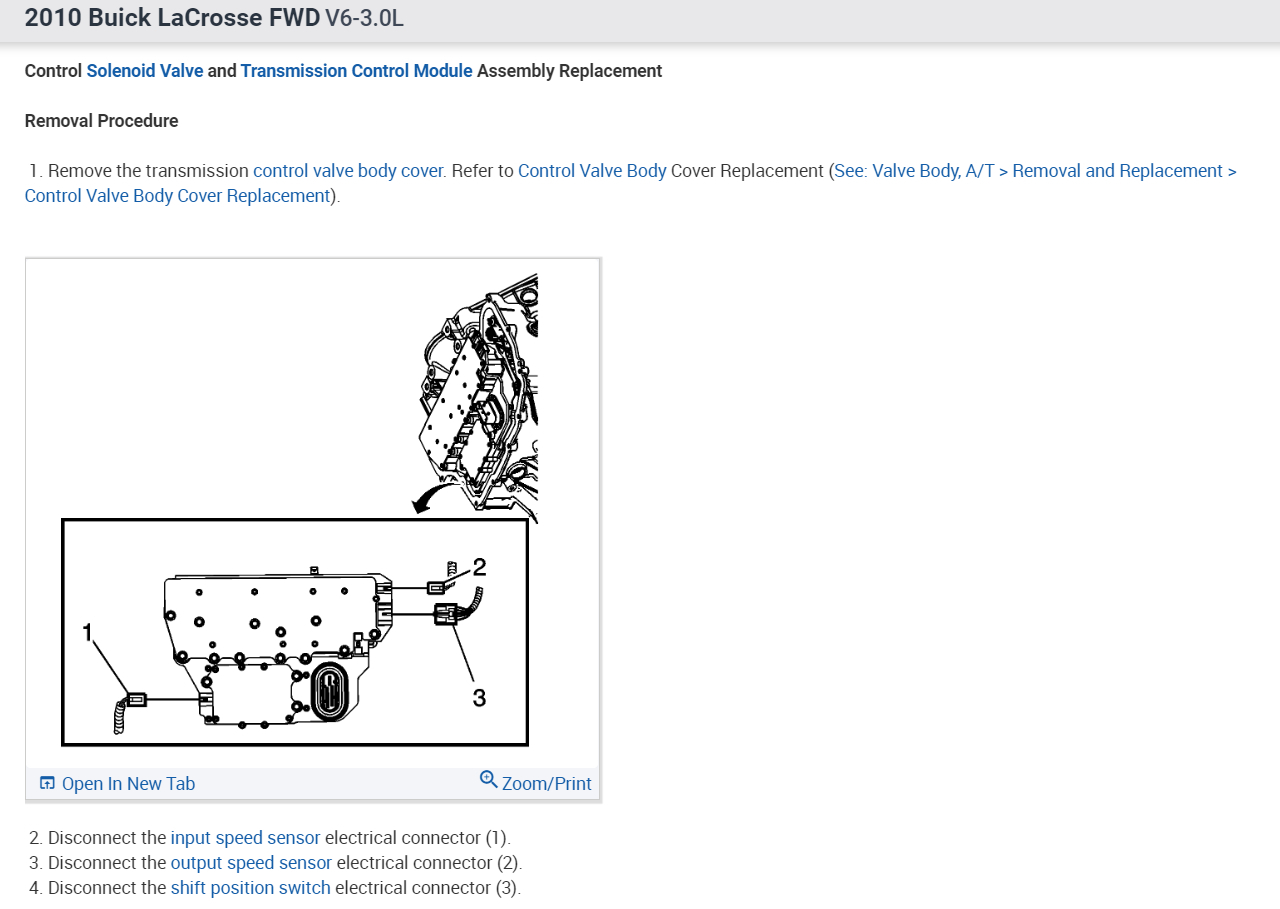 2010 Buick LaCrosse FWD V6-3.0L

Control Solenoid Valve and Transmission Control Module Assembly Replacement

Removal Procedure

1. Remove the transmission control valve body cover. Refer to Control Valve Body Cover Replacement (See: Valve Body, A/T > Removal and Replacement > Control Valve Body Cover Replacement).

2

1

3

Open In New Tab

Zoom/Print

2. Disconnect the input speed sensor electrical connector (1).
3. Disconnect the output speed sensor electrical connector (2).
4. Disconnect the shift position switch electrical connector (3).