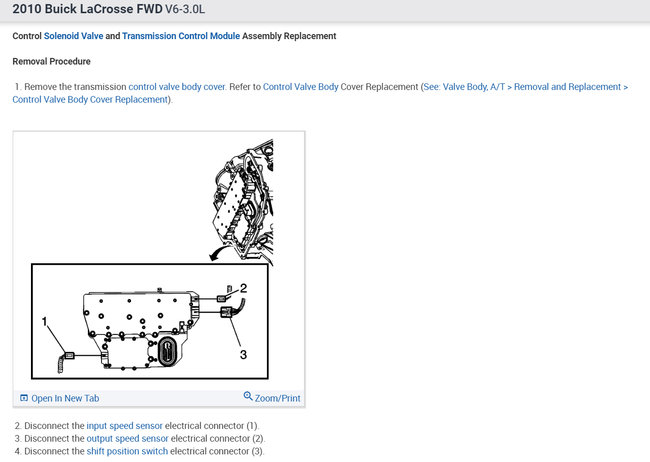 2010 Buick LaCrosse FWD V6-3.0L

Control Solenoid Valve and Transmission Control Module Assembly Replacement

Removal Procedure

1. Remove the transmission control valve body cover. Refer to Control Valve Body Cover Replacement (See: Valve Body, A/T > Removal and Replacement > Control Valve Body Cover Replacement).

2

1

3

Open In New Tab

Zoom/Print

2. Disconnect the input speed sensor electrical connector (1).
3. Disconnect the output speed sensor electrical connector (2).
4. Disconnect the shift position switch electrical connector (3).