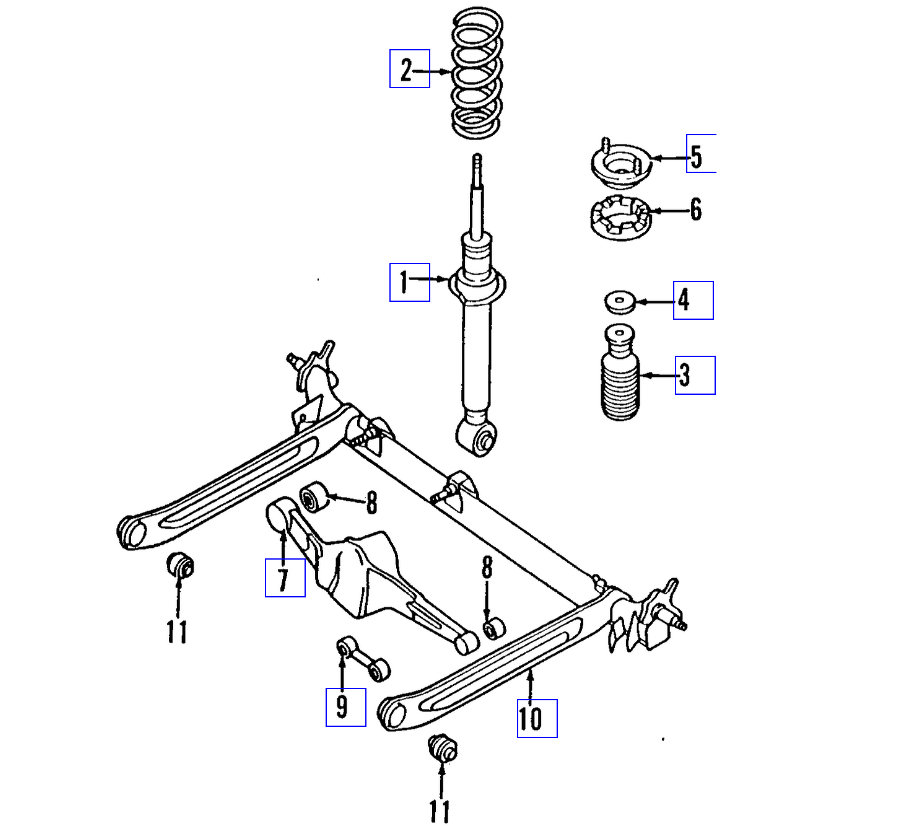 2
5
6
1
4
3
8
7
8
11
9
10
11