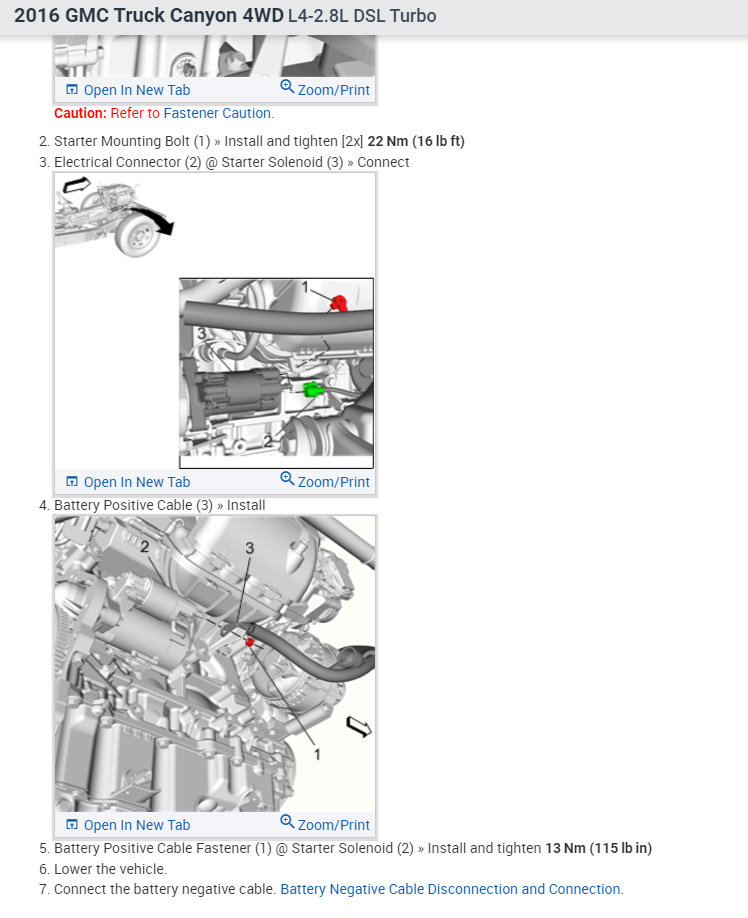 2016 GMC Truck Canyon 4WD L4-2.8L DSL Turbo

Open In New Tab Zoom/Print

Caution: Refer to Fastener Caution.

2. Starter Mounting Bolt (1) » Install and tighten [2x] 22 Nm (16 lb ft)
3. Electrical Connector (2) @ Starter Solenoid (3) » Connect

1
3
2

Open In New Tab Zoom/Print

4. Battery Positive Cable (3) » Install

2
3
1

Open In New Tab Zoom/Print

5. Battery Positive Cable Fastener (1) @ Starter Solenoid (2) » Install and tighten 13 Nm (115 lb in)
6. Lower the vehicle.
7. Connect the battery negative cable. Battery Negative Cable Disconnection and Connection.