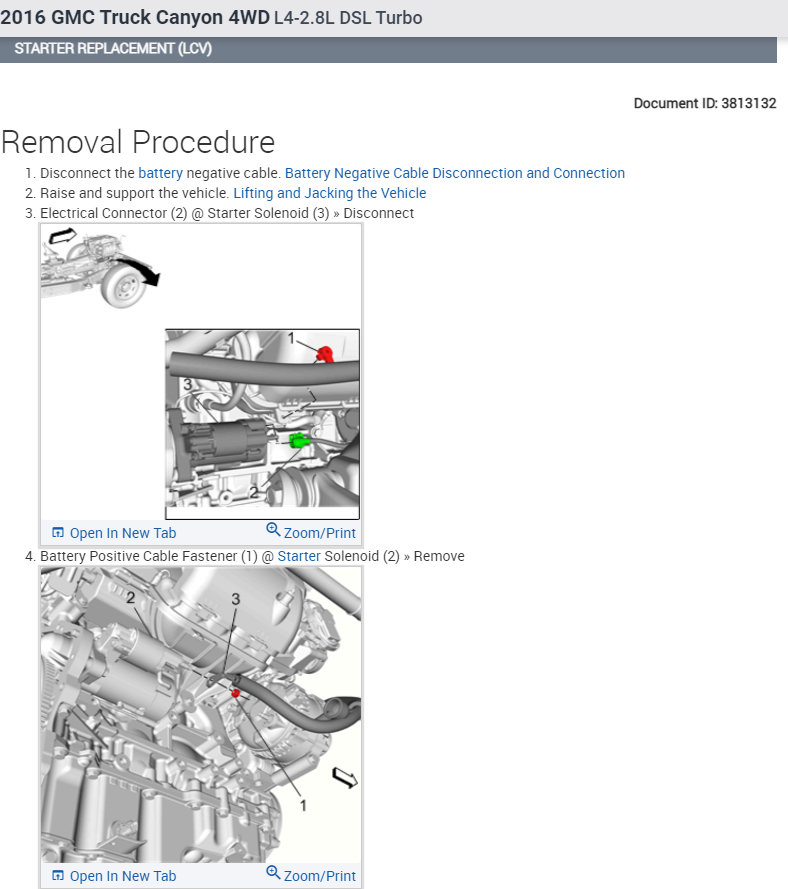 2016 GMC Truck Canyon 4WD L4-2.8L DSL Turbo

STARTER REPLACEMENT (LCV)

Document ID: 3813132

Removal Procedure

1. Disconnect the battery negative cable. Battery Negative Cable Disconnection and Connection
2. Raise and support the vehicle. Lifting and Jacking the Vehicle
3. Electrical Connector (2) @ Starter Solenoid (3) » Disconnect

1
3
2

Open In New Tab Zoom/Print

4. Battery Positive Cable Fastener (1) @ Starter Solenoid (2) » Remove

2
3
1

Open In New Tab Zoom/Print