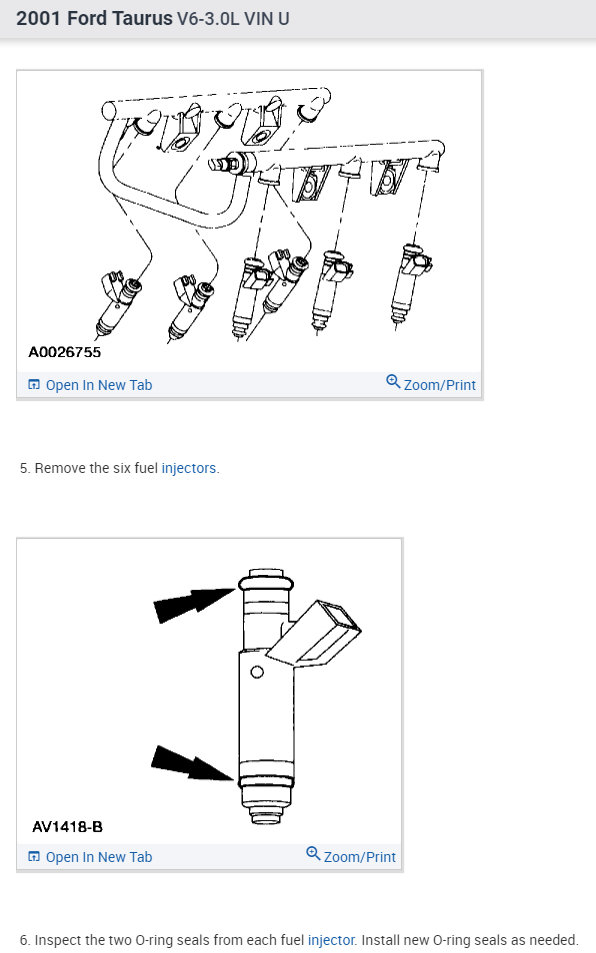 2001 Ford Taurus V6-3.0L VIN U

A0026755

Open In New Tab Zoom/Print

5. Remove the six fuel injectors.

AV1418-B

Open In New Tab Zoom/Print

6. Inspect the two O-ring seals from each fuel injector. Install new O-ring seals as needed.