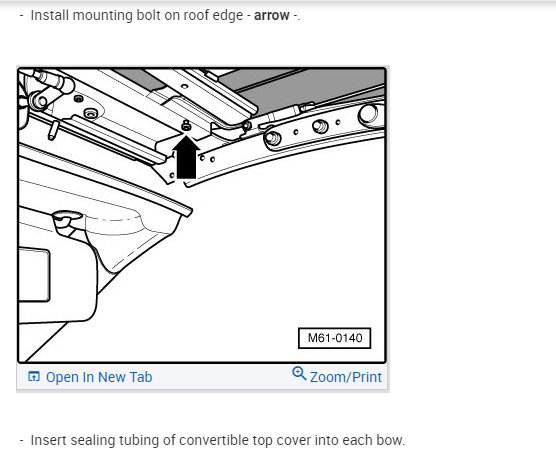 - Install mounting bolt on roof edge - **arrow** -.

M61-0140

Open In New Tab

Zoom/Print

- Insert sealing tubing of convertible top cover into each bow.