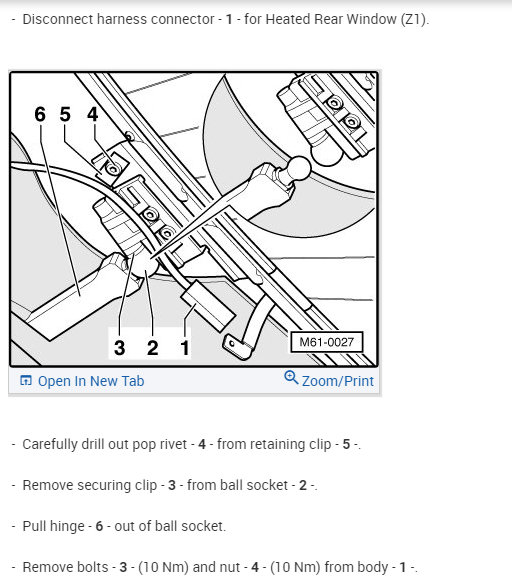 - Disconnect harness connector - 1 - for Heated Rear Window (Z1).

6 5 4

3 2 1

M61-0027

Open In New Tab

Zoom/Print

- Carefully drill out pop rivet - 4 - from retaining clip - 5 -.

- Remove securing clip - 3 - from ball socket - 2 -.

- Pull hinge - 6 - out of ball socket.

- Remove bolts - 3 - (10 Nm) and nut - 4 - (10 Nm) from body - 1 -.