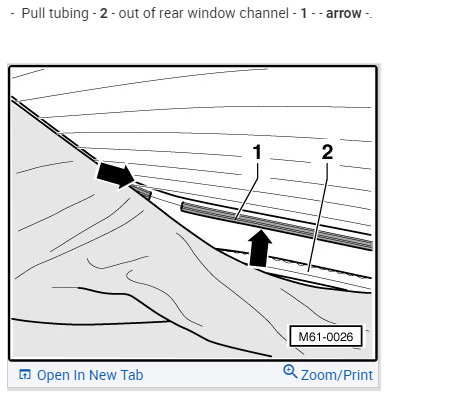 - Pull tubing - 2 - out of rear window channel - 1 - - arrow -.

1
2
M61-0026

Open In New Tab
Zoom/Print