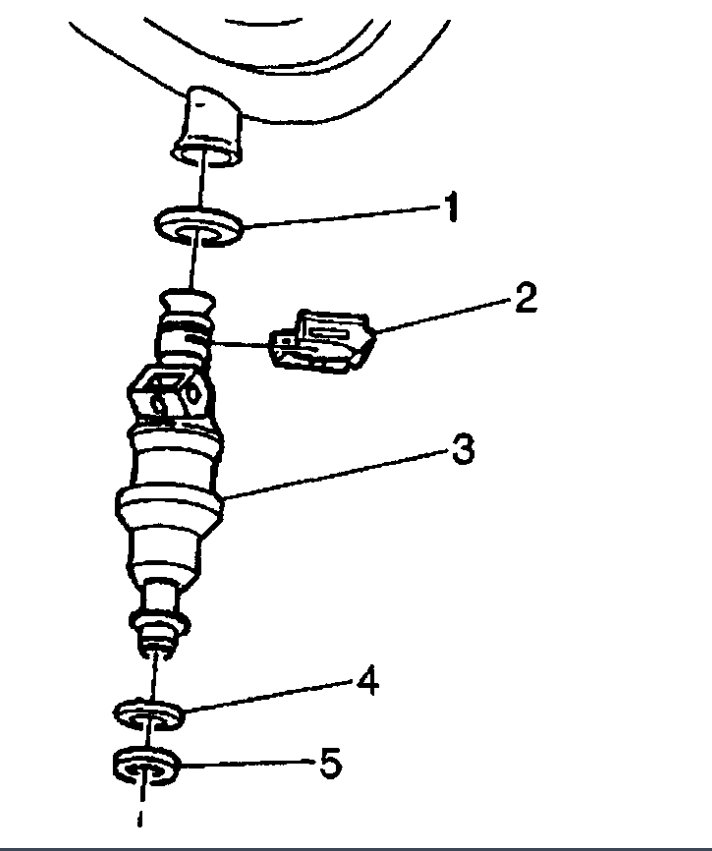 1
2
3
4
5