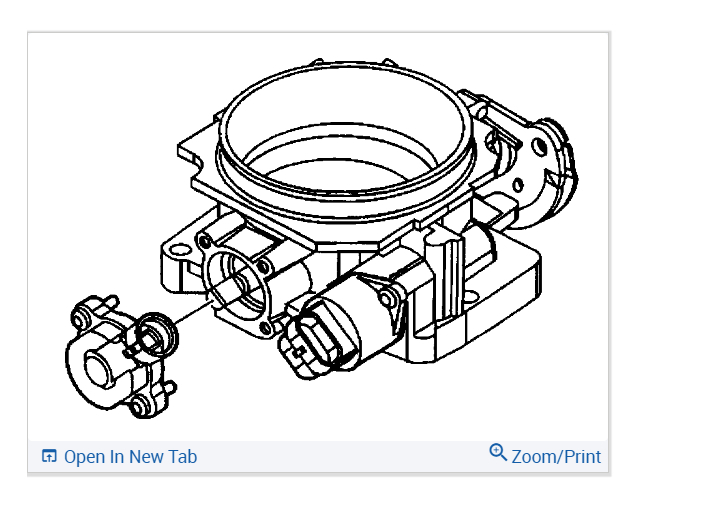 Open In New Tab
Zoom/Print