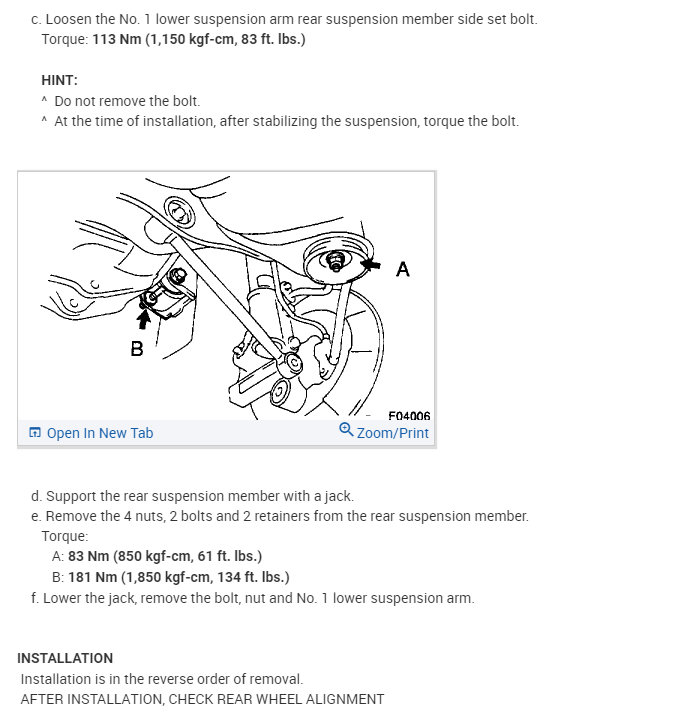 c. Loosen the No. 1 lower suspension arm rear suspension member side set bolt.
Torque: 113 Nm (1,150 kgf-cm, 83 ft. lbs.)

HINT:
^ Do not remove the bolt.
^ At the time of installation, after stabilizing the suspension, torque the bolt.

A
B
F04006
Open In New Tab
Zoom/Print

d. Support the rear suspension member with a jack.
e. Remove the 4 nuts, 2 bolts and 2 retainers from the rear suspension member.
Torque:
A: 83 Nm (850 kgf-cm, 61 ft. lbs.)
B: 181 Nm (1,850 kgf-cm, 134 ft. lbs.)
f. Lower the jack, remove the bolt, nut and No. 1 lower suspension arm.

INSTALLATION
Installation is in the reverse order of removal.
AFTER INSTALLATION, CHECK REAR WHEEL ALIGNMENT