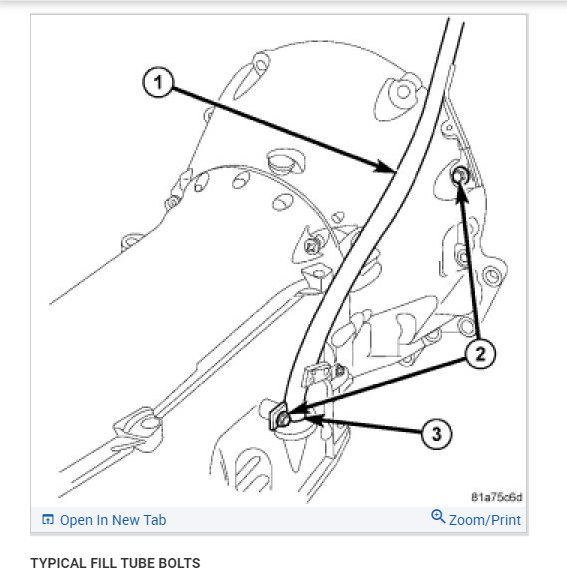 1
2
3
81a75c6d
Open In New Tab
Zoom/Print

TYPICAL FILL TUBE BOLTS