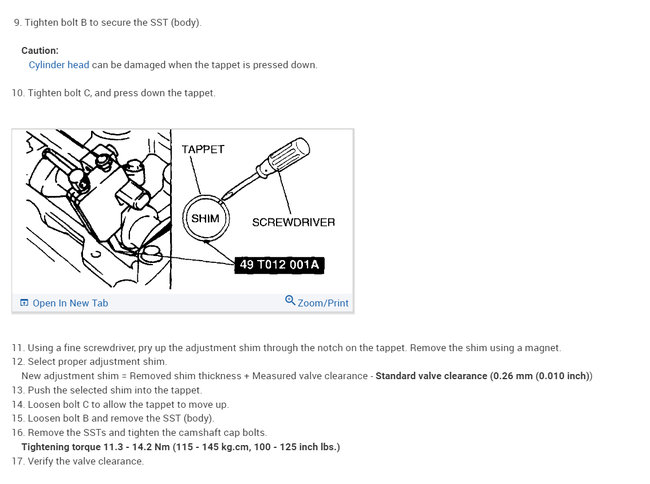 9. Tighten bolt B to secure the SST (body).

Caution:
Cylinder head can be damaged when the tappet is pressed down.

10. Tighten bolt C, and press down the tappet.

TAPPET
SHIM
SCREWDRIVER
49 T012 001A

Open In New Tab
Zoom/Print

11. Using a fine screwdriver, pry up the adjustment shim through the notch on the tappet. Remove the shim using a magnet.
12. Select proper adjustment shim.
New adjustment shim = Removed shim thickness + Measured valve clearance - Standard valve clearance (0.26 mm (0.010 inch))
13. Push the selected shim into the tappet.
14. Loosen bolt C to allow the tappet to move up.
15. Loosen bolt B and remove the SST (body).
16. Remove the SSTs and tighten the camshaft cap bolts.
Tightening torque 11.3 - 14.2 Nm (115 - 145 kg.cm, 100 - 125 inch lbs.)
17. Verify the valve clearance.