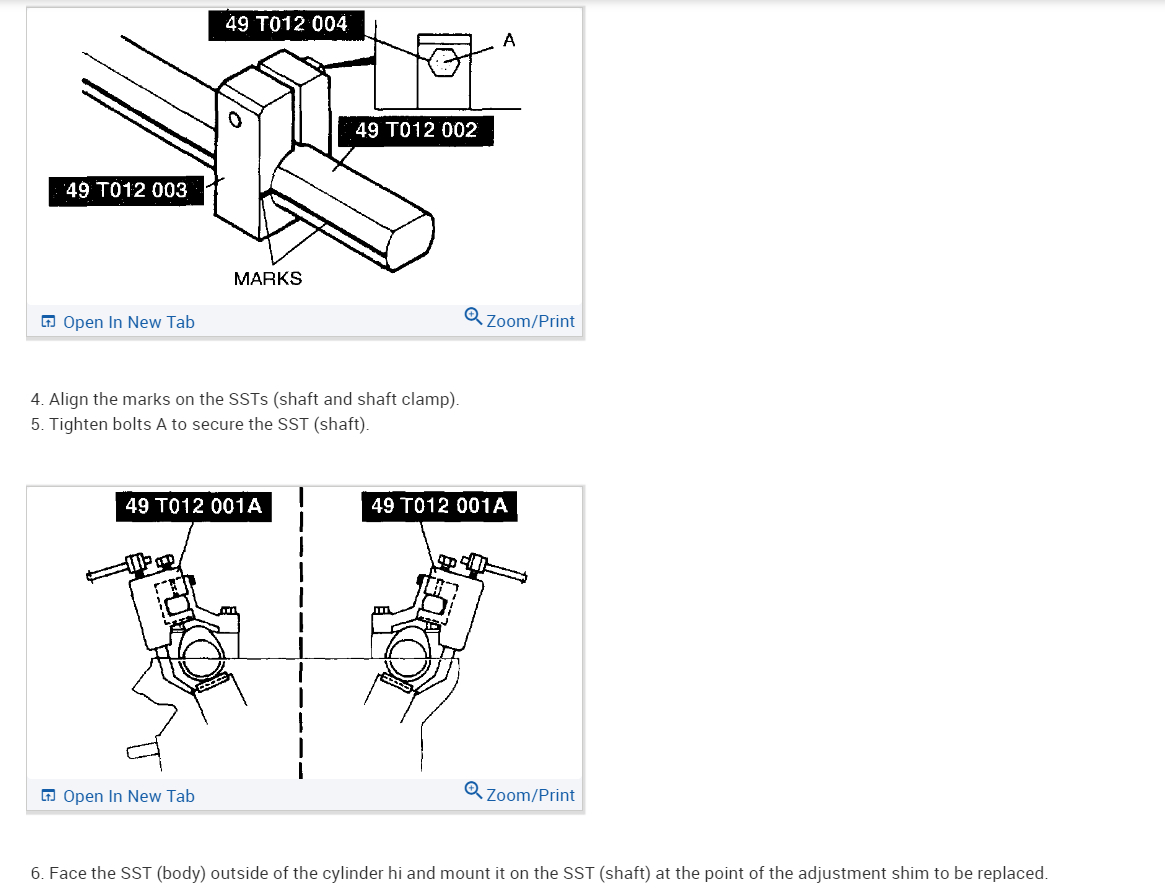 49 T012 004

A

49 T012 002

49 T012 003

MARKS

Open In New Tab

Zoom/Print

4. Align the marks on the SSTs (shaft and shaft clamp).
5. Tighten bolts A to secure the SST (shaft).

49 T012 001A

49 T012 001A

Open In New Tab

Zoom/Print

6. Face the SST (body) outside of the cylinder hi and mount it on the SST (shaft) at the point of the adjustment shim to be replaced.