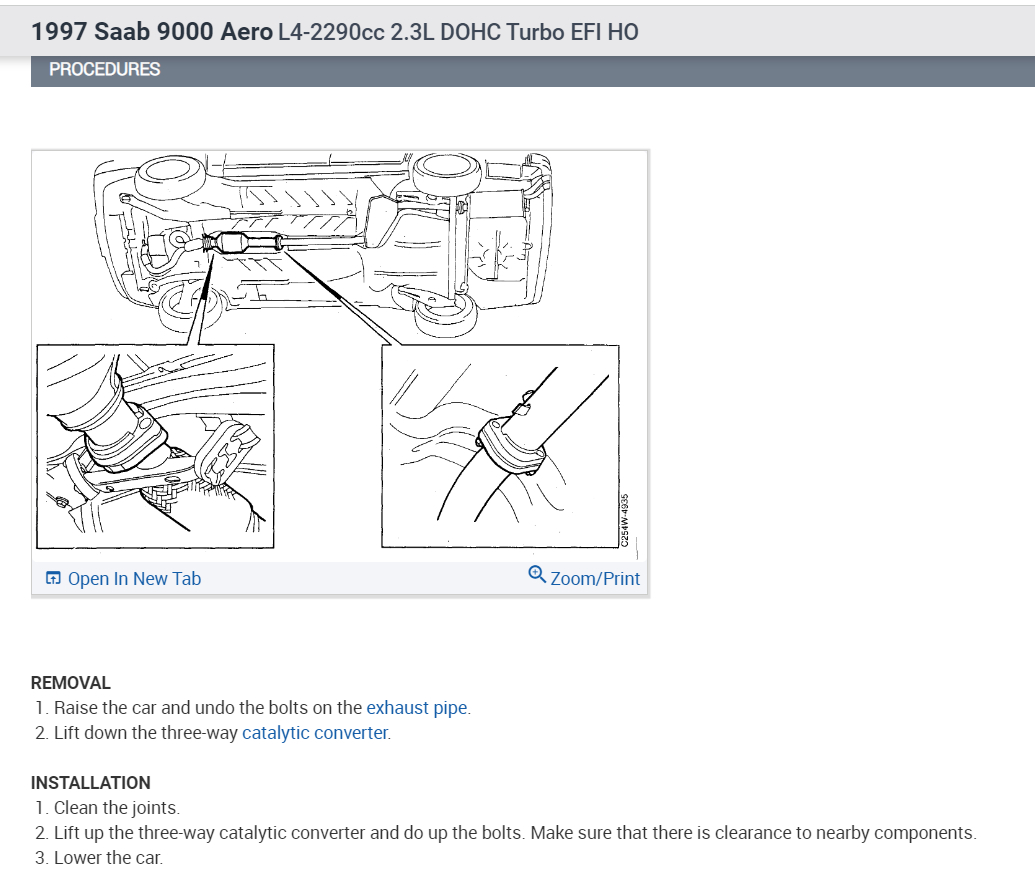 1997 Saab 9000 Aero L4-2290cc 2.3L DOHC Turbo EFI HO

PROCEDURES

C254W-4935

Open In New Tab

Zoom/Print

REMOVAL
1. Raise the car and undo the bolts on the exhaust pipe.
2. Lift down the three-way catalytic converter.

INSTALLATION
1. Clean the joints.
2. Lift up the three-way catalytic converter and do up the bolts. Make sure that there is clearance to nearby components.
3. Lower the car.