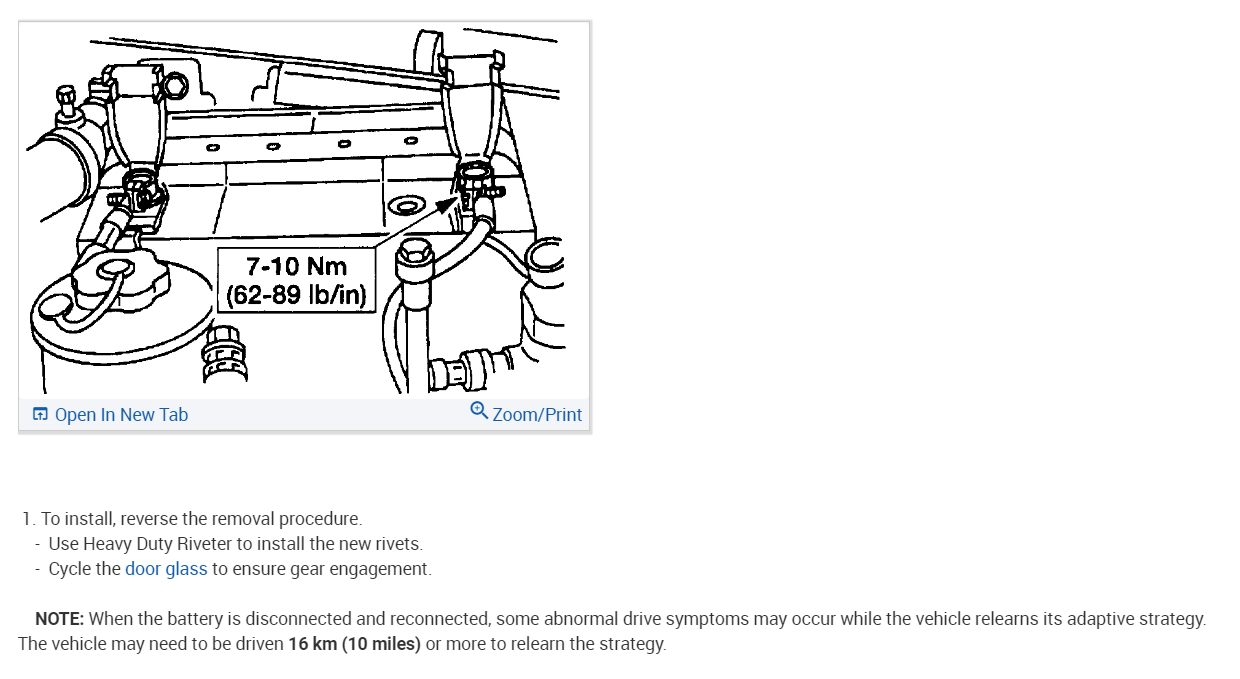 7-10 Nm
(62-89 lb/in)

Open In New Tab
Zoom/Print

1. To install, reverse the removal procedure.
- Use Heavy Duty Riveter to install the new rivets.
- Cycle the door glass to ensure gear engagement.

NOTE: When the battery is disconnected and reconnected, some abnormal drive symptoms may occur while the vehicle relearns its adaptive strategy. The vehicle may need to be driven 16 km (10 miles) or more to relearn the strategy.